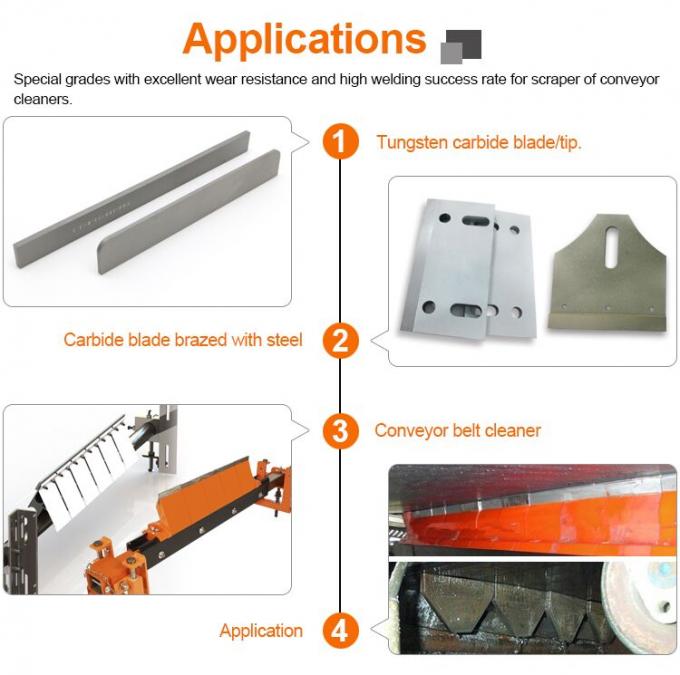 Applications

Special grades with excellent wear resistance and high welding success rate for scraper of conveyor cleaners.

1 Tungsten carbide blade/tip.

Carbide blade brazed with steel 2

3 Conveyor belt cleaner

Application 4